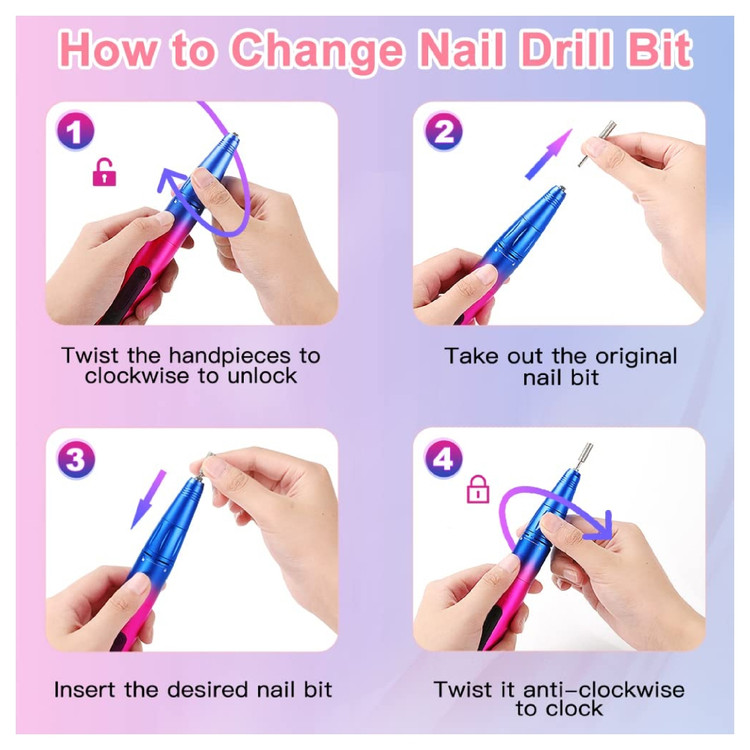 How to Change Nail Drill Bit

1

Twist the handpieces to clockwise to unlock

2

Take out the original nail bit

3

Insert the desired nail bit

4

Twist it anti-clockwise to clock