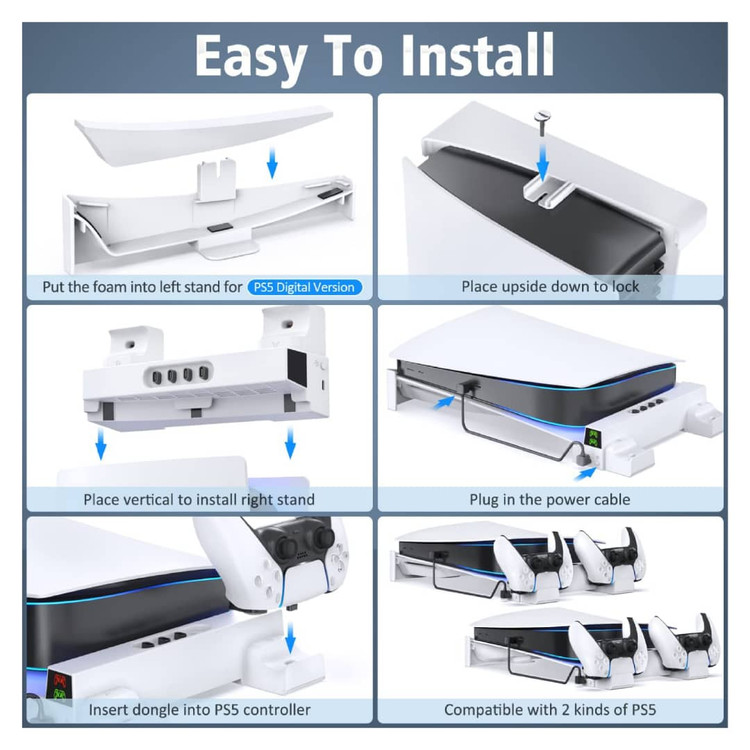 Easy To Install

Put the foam into left stand for PS5 Digital Version

Place upside down to lock

Place vertical to install right stand

Plug in the power cable

Insert dongle into PS5 controller

Compatible with 2 kinds of PS5