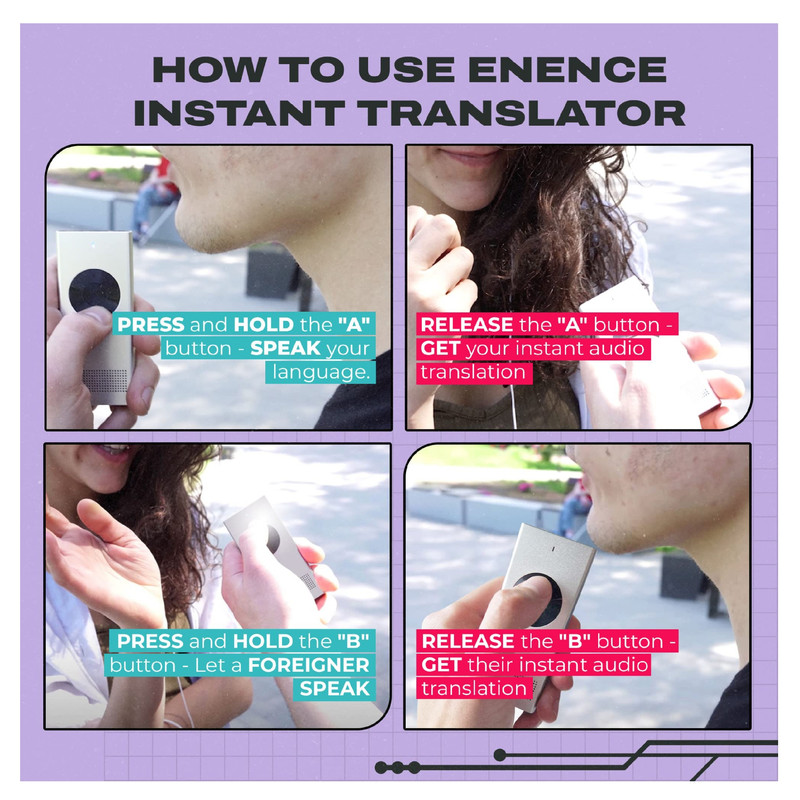 HOW TO USE ENENCE INSTANT TRANSLATOR

PRESS and HOLD the "A" button - SPEAK your language.

RELEASE the "A" button - GET your instant audio translation

PRESS and HOLD the "B" button - Let a FOREIGNER SPEAK

RELEASE the "B" button - GET their instant audio translation