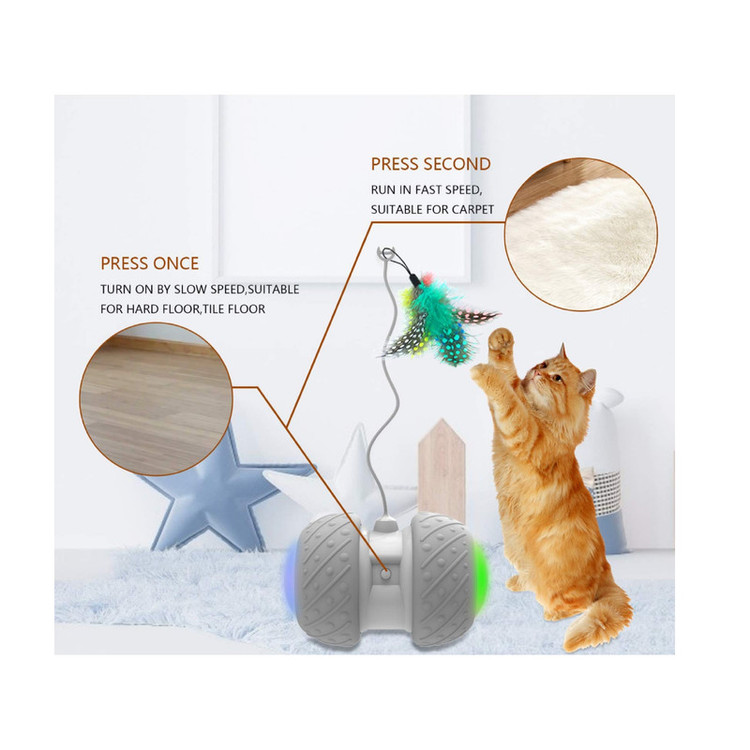 PRESS SECOND
RUN IN FAST SPEED, SUITABLE FOR CARPET

PRESS ONCE
TURN ON BY SLOW SPEED,SUITABLE FOR HARD FLOOR,TILE FLOOR