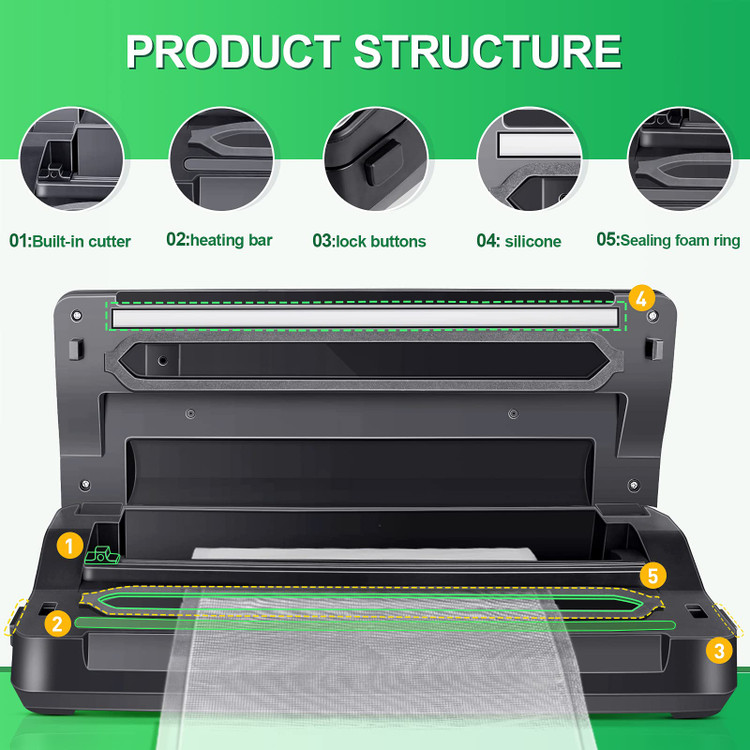 PRODUCT STRUCTURE

01:Built-in cutter

02:heating bar

03:lock buttons

04: silicone

05:Sealing foam ring

4

1

5

2

3