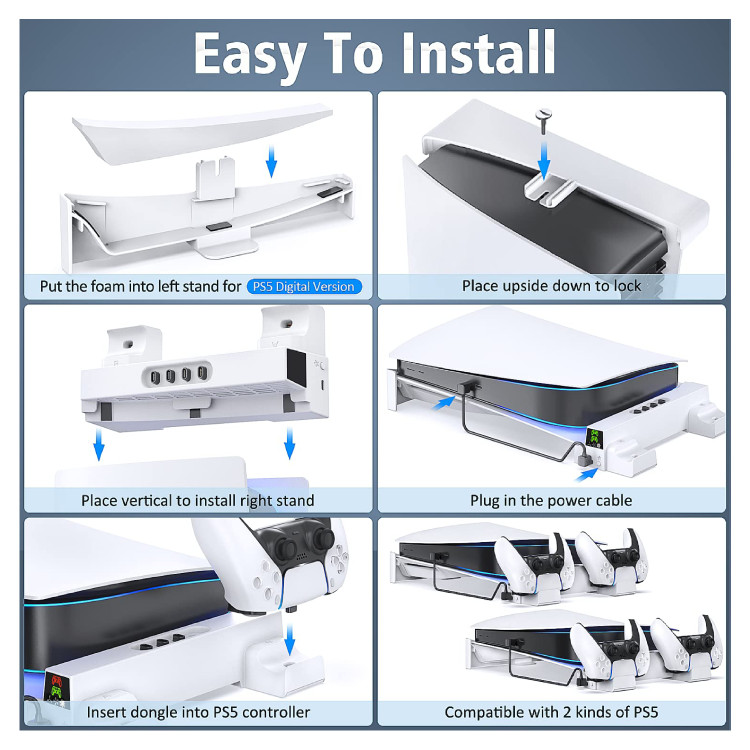 Easy To Install

Put the foam into left stand for PS5 Digital Version

Place upside down to lock

Place vertical to install right stand

Plug in the power cable

Insert dongle into PS5 controller

Compatible with 2 kinds of PS5