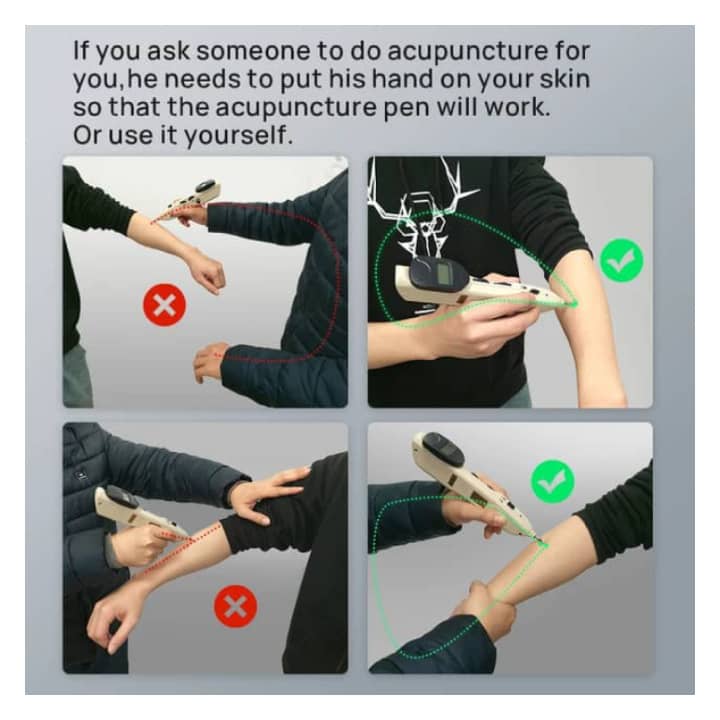 If you ask someone to do acupuncture for you,he needs to put his hand on your skin so that the acupuncture pen will work. Or use it yourself.