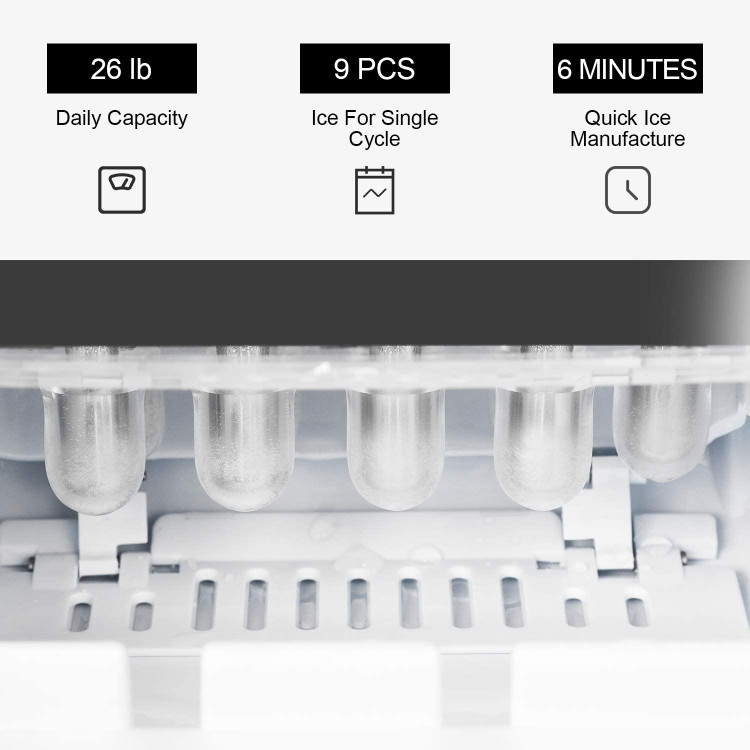 26 lb

Daily Capacity

9 PCS

Ice For Single Cycle

6 MINUTES

Quick Ice Manufacture